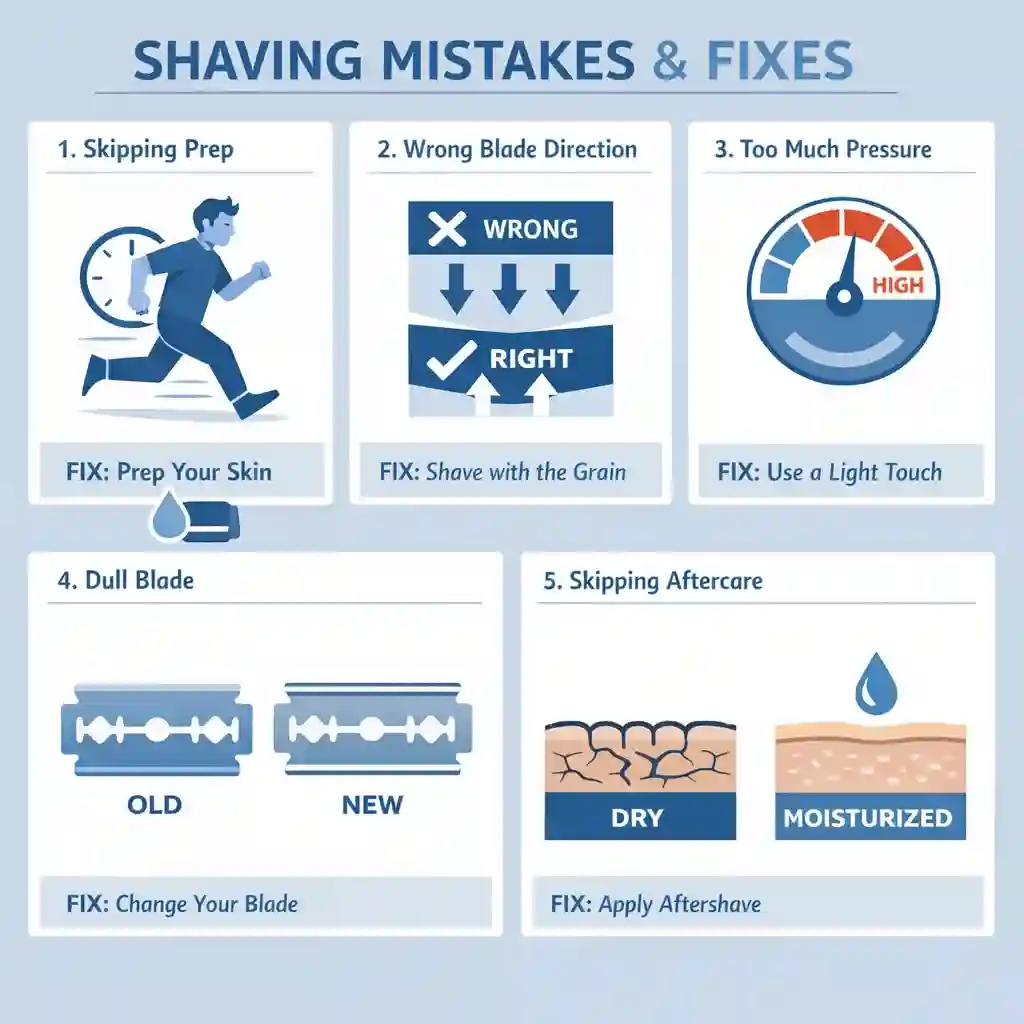 SHAVING MISTAKES & FIXES

1. Skipping Prep

FIX: Prep Your Skin

2. Wrong Blade Direction

WRONG

RIGHT

FIX: Shave with the Grain

3. Too Much Pressure

HIGH

FIX: Use a Light Touch

4. Dull Blade

OLD

NEW

FIX: Change Your Blade

5. Skipping Aftercare

DRY

MOISTURIZED

FIX: Apply Aftershave